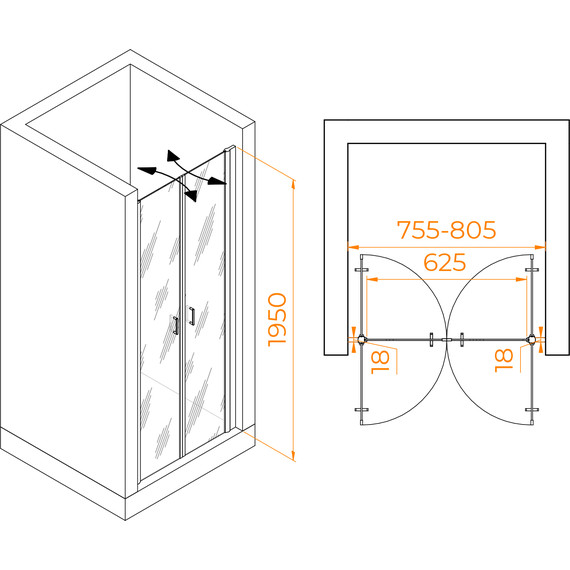 1950

755-805

625

18

18