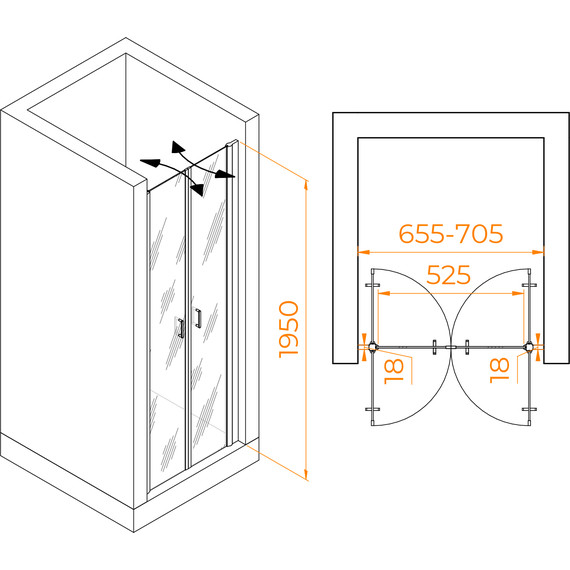 1950

655-705

525

18

18