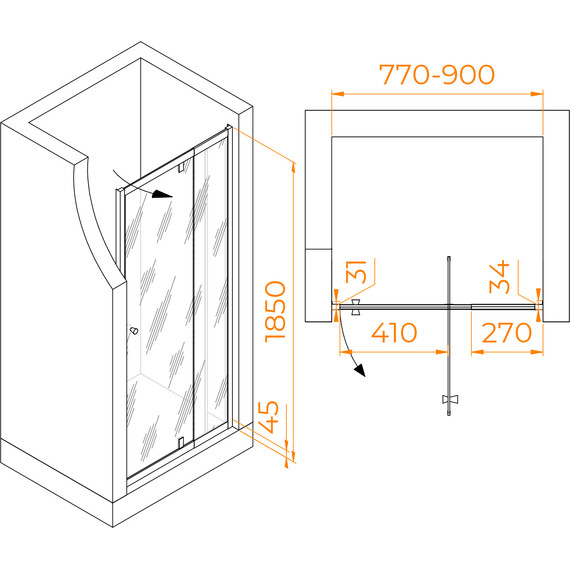 1850
45
770-900
31
34
410
270