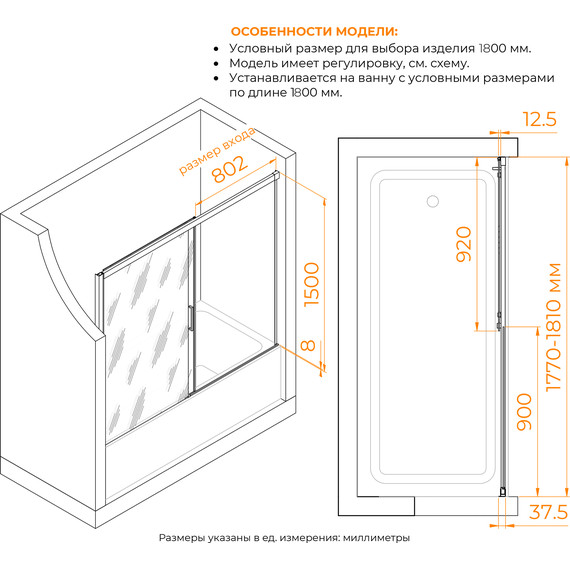 ОСОБЕННОСТИ МОДЕЛИ:
• Условный размер для выбора изделия 1800 мм.
• Модель имеет регулировку, см. схему.
• Устанавливается на ванну с условными размерами по длине 1800 мм.

размер входа
802
1500
8
12.5
920
1770-1810 мм
900
37.5

Размеры указаны в ед. измерения: миллиметры