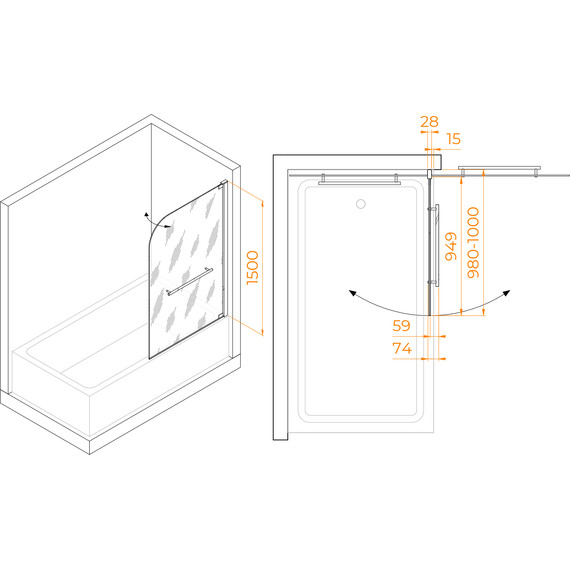 1500

28
15
949
980-1000
59
74