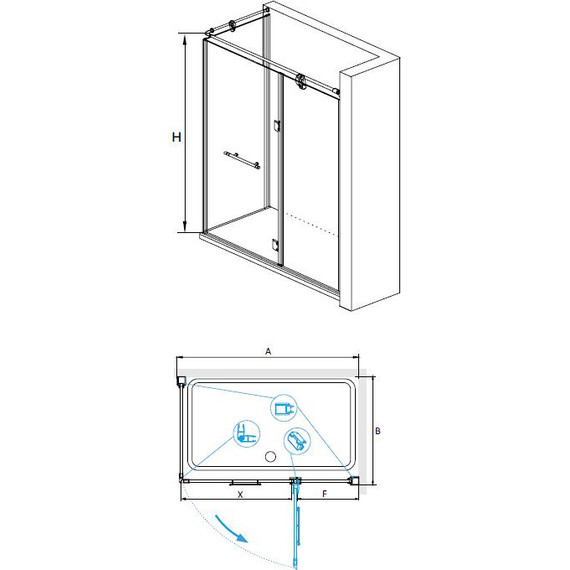 H

A

B

X

F