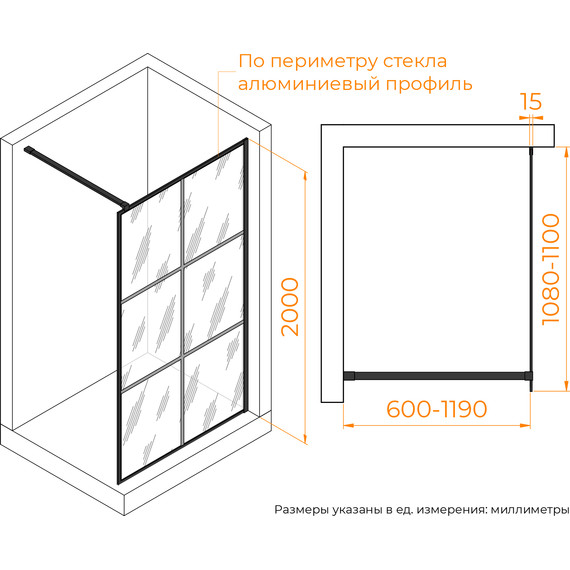 По периметру стекла алюминиевый профиль

15

2000

1080-1100

600-1190

Размеры указаны в ед. измерения: миллиметры