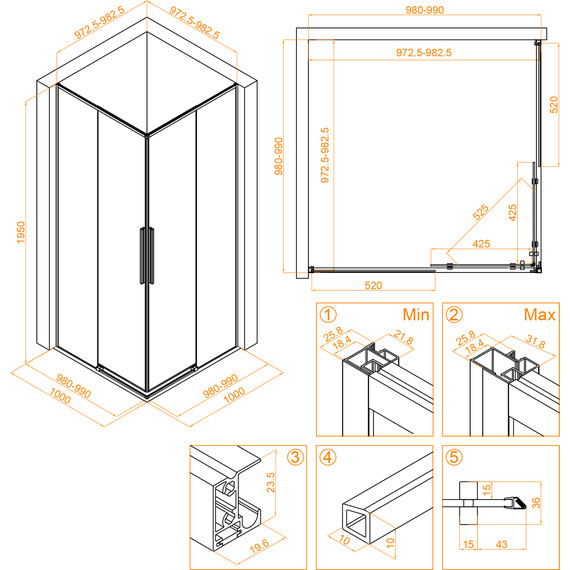 972.5-982.5
972.5-982.5
1950
980-990
1000
980-990
1000
980-990
972.5-982.5
980-990
972.5-982.5
520
525
425
425
520
① Min
25.8
18.4
21.8
② Max
25.8
18.4
31.8
③
23.5
19.6
④
10
10
⑤
15
36
15
43