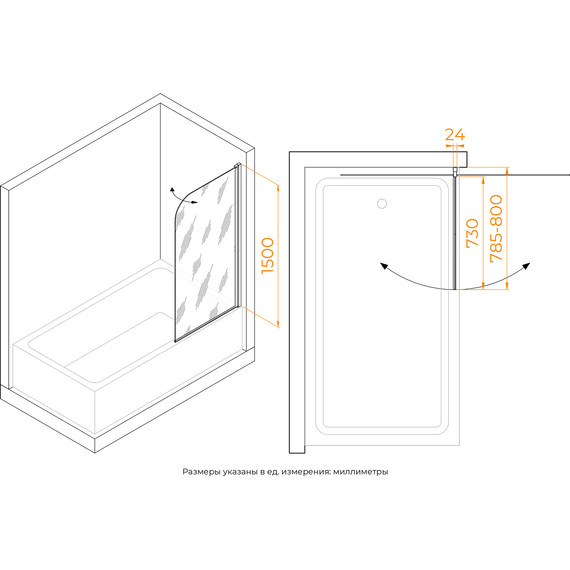 1500

24

730

785-800

Размеры указаны в ед. измерения: миллиметры