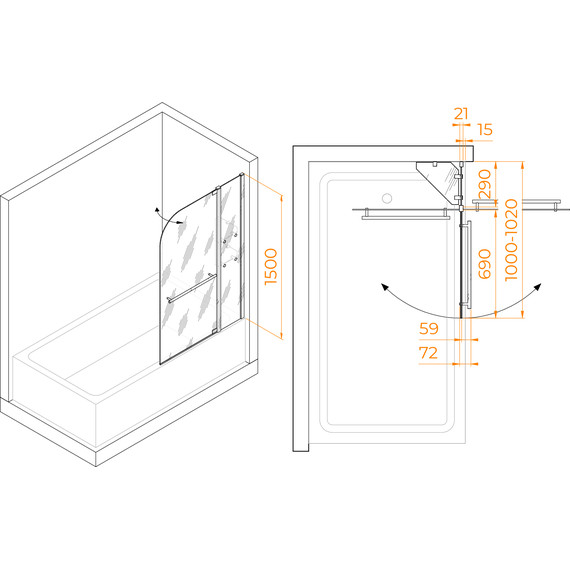 1500

21
15
290
1000-1020
690
59
72