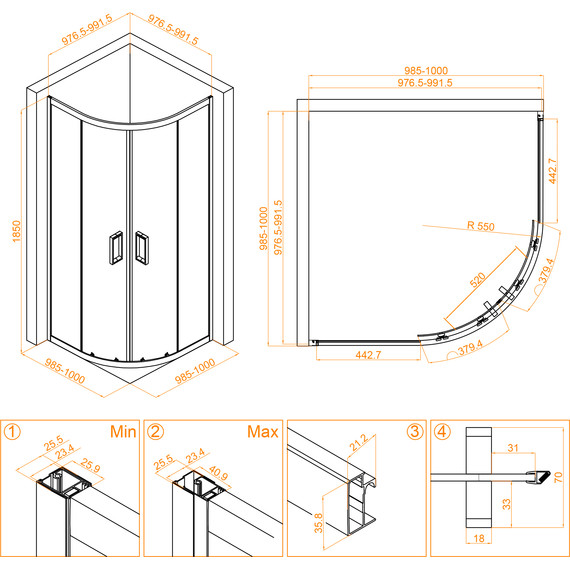 976.5-991.5
976.5-991.5
1850
985-1000
985-1000

985-1000
976.5-991.5
985-1000
976.5-991.5
442.7
R 550
520
379.4
379.4
442.7

① Min
25.5
23.4
25.9

② Max
25.5
23.4
40.9

③
21.2
35.8

④
31
70
33
18