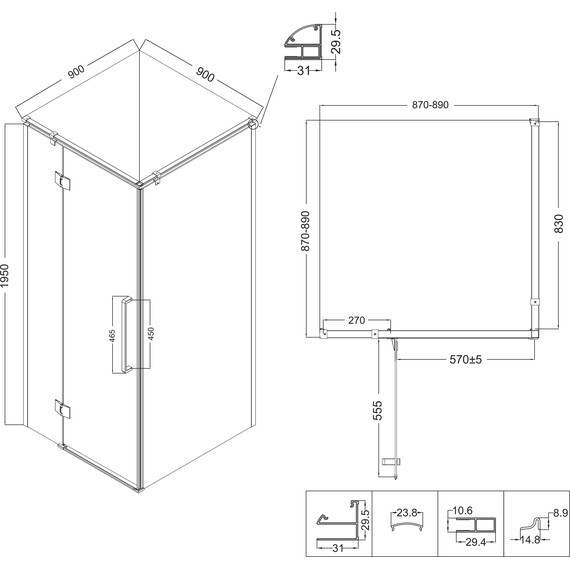 900
900
29.5
31
1950
465
450
870-890
870-890
830
270
570±5
555
29.5
31
23.8
10.6
29.4
8.9
14.8