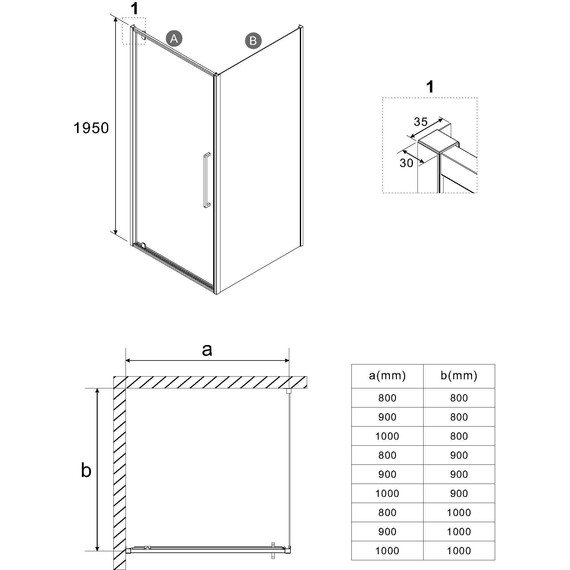 1
A
B
1950

1
35
30

a
b

| a(mm) | b(mm) |
|---|---|
| 800 | 800 |
| 900 | 800 |
| 1000 | 800 |
| 800 | 900 |
| 900 | 900 |
| 1000 | 900 |
| 800 | 1000 |
| 900 | 1000 |
| 1000 | 1000 |