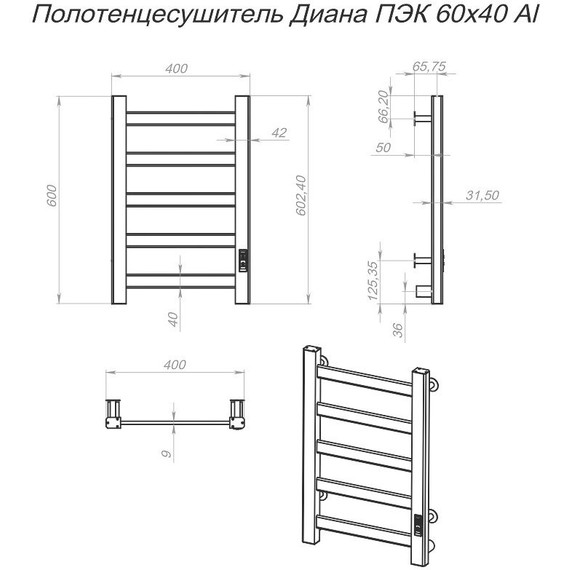 Полотенцесушитель Диана ПЭК 60х40 Al

400

42

600

602,40

40

65,75

66,20

50

31,50

125,35

36

400

9