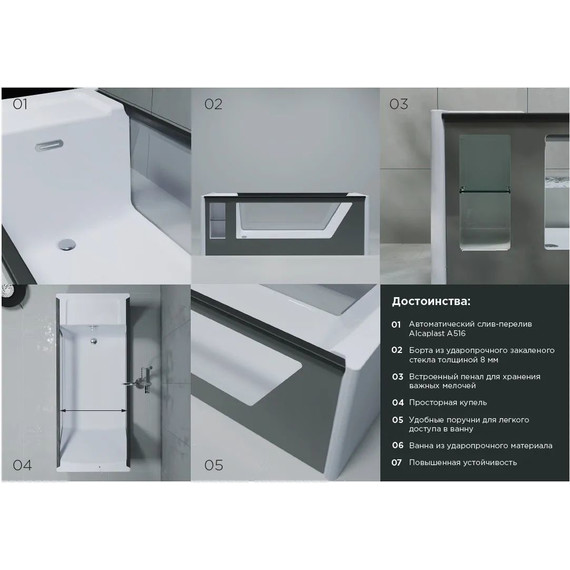 01

02

03

04

05

Достоинства:

01 Автоматический слив-перелив Alcaplast A516

02 Борта из ударопрочного закаленого стекла толщиной 8 мм

03 Встроенный пенал для хранения важных мелочей

04 Просторная купель

05 Удобные поручни для легкого доступа в ванну

06 Ванна из ударопрочного материала

07 Повышенная устойчивость