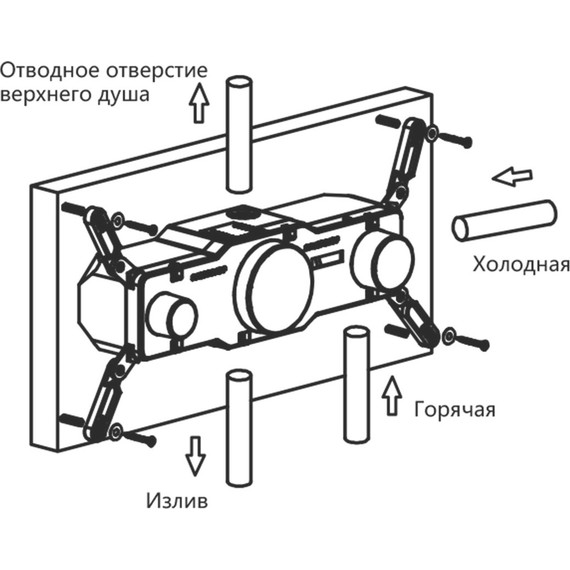 Отводное отверстие верхнего душа

Холодная

Горячая

Излив