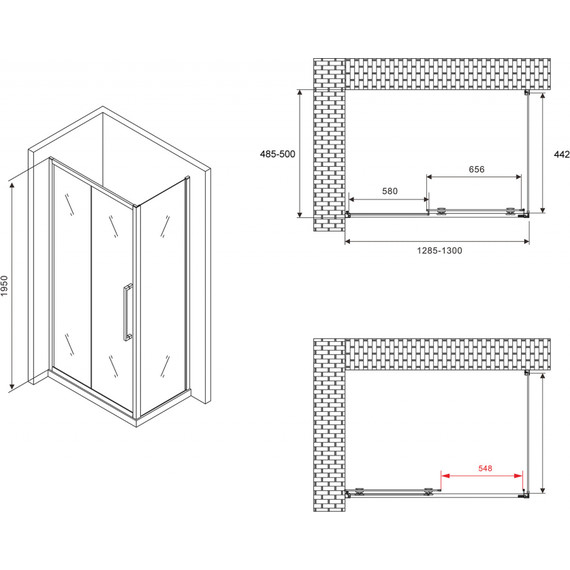 1950

485-500

442

656

580

1285-1300

548