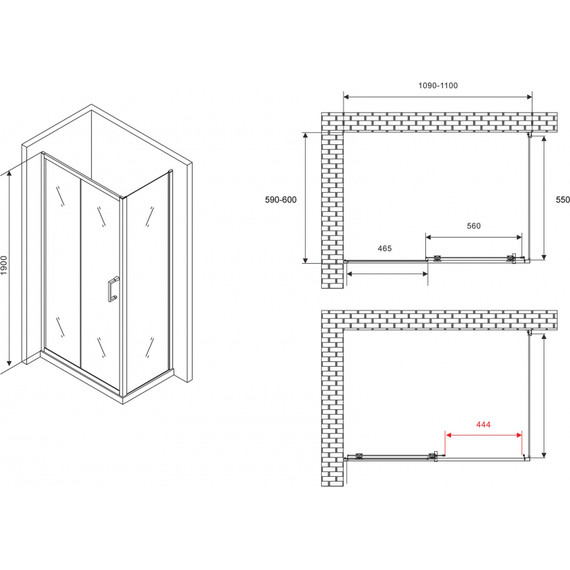 1900

1090-1100

590-600

550

560

465

444