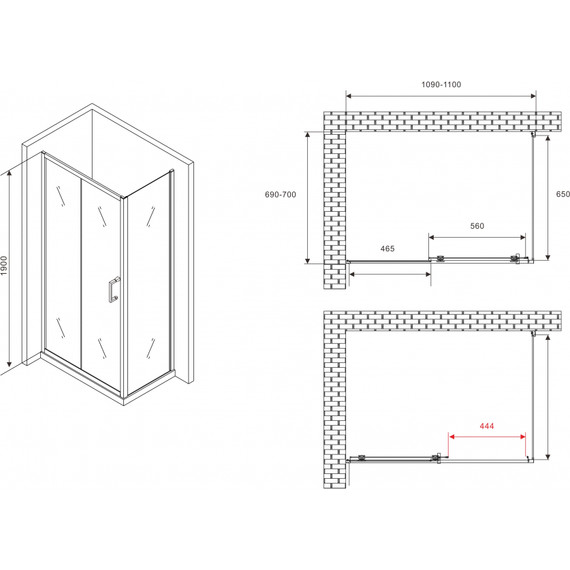 1900

1090-1100

690-700

650

560

465

444