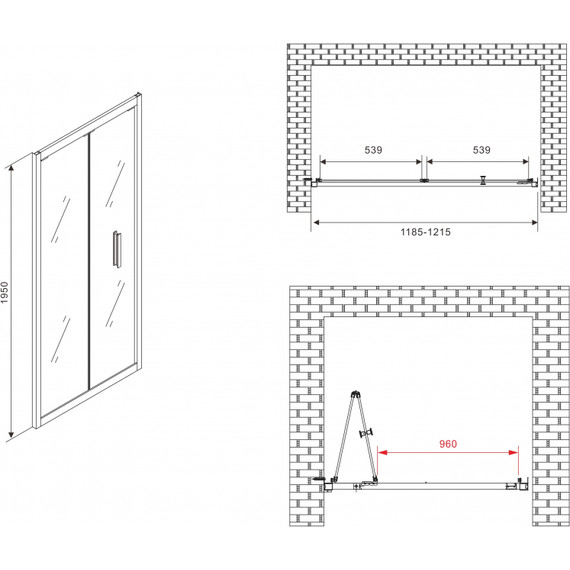 1950

539

539

1185-1215

960