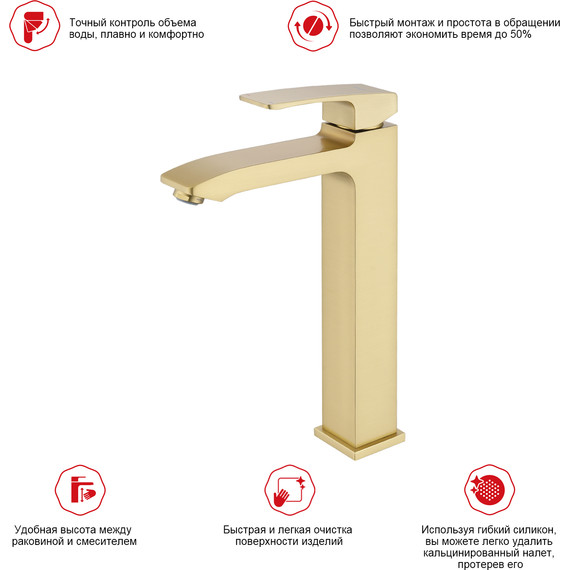 Точный контроль объема воды, плавно и комфортно

Быстрый монтаж и простота в обращении позволяют экономить время до 50%

Удобная высота между раковиной и смесителем

Быстрая и легкая очистка поверхности изделий

Используя гибкий силикон, вы можете легко удалить кальцинированный налет, протерев его