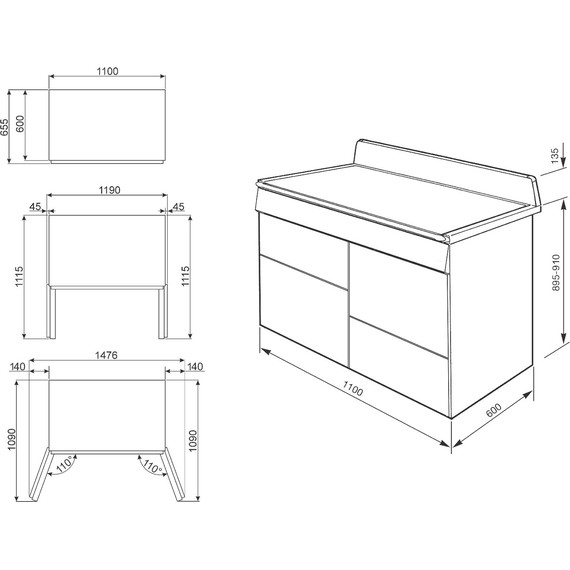 1100
655
600
1190
45
45
1115
1115
1476
140
140
1090
1090
110°
110°
135
895-910
1100
600