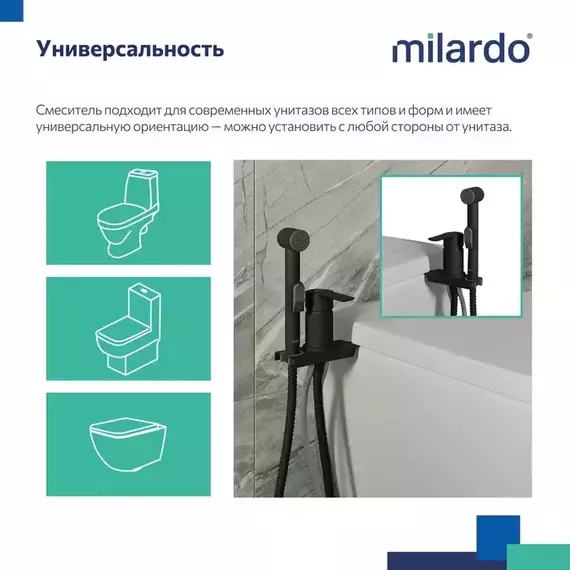 Универсальность

milardo®

Смеситель подходит для современных унитазов всех типов и форм и имеет универсальную ориентацию — можно установить с любой стороны от унитаза.