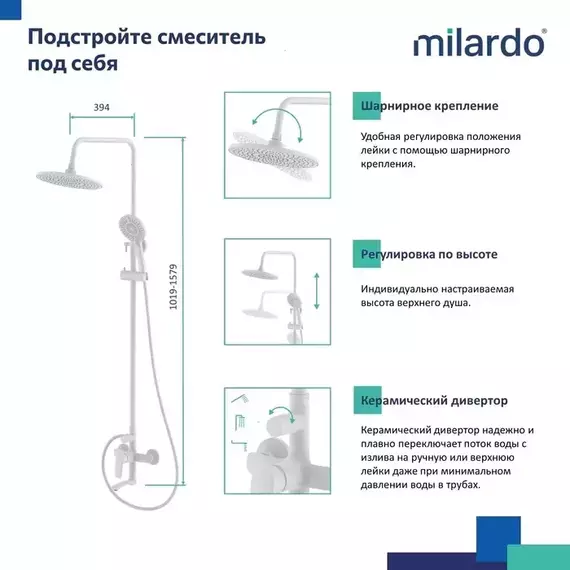 Подстройте смеситель под себя

milardo®

394

1019-1579

Шарнирное крепление

Удобная регулировка положения лейки с помощью шарнирного крепления.

Регулировка по высоте

Индивидуально настраиваемая высота верхнего душа.

Керамический дивертор

Керамический дивертор надежно и плавно переключает поток воды с излива на ручную или верхнюю лейки даже при минимальном давлении воды в трубах.