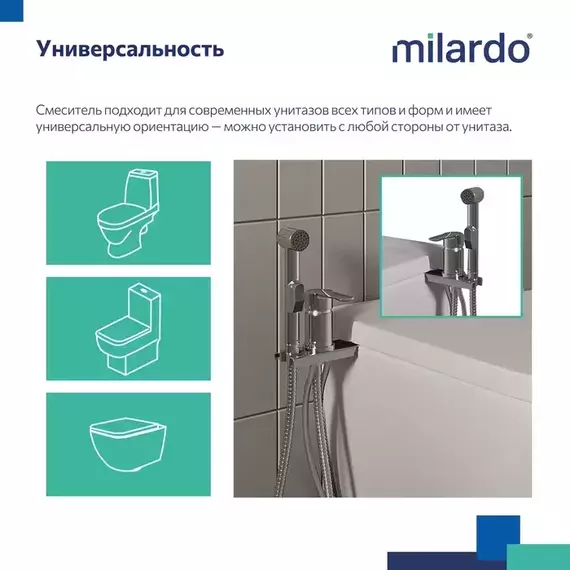 Универсальность

milardo®

Смеситель подходит для современных унитазов всех типов и форм и имеет универсальную ориентацию — можно установить с любой стороны от унитаза.