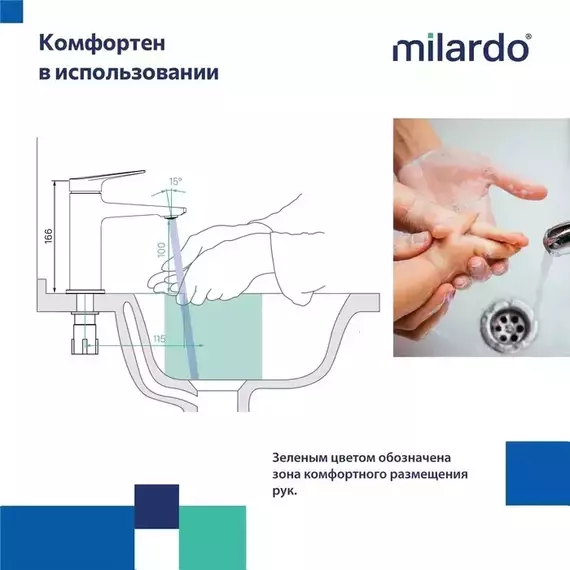 Комфортен в использовании

milardo®

15°

166

100

115

Зеленым цветом обозначена зона комфортного размещения рук.