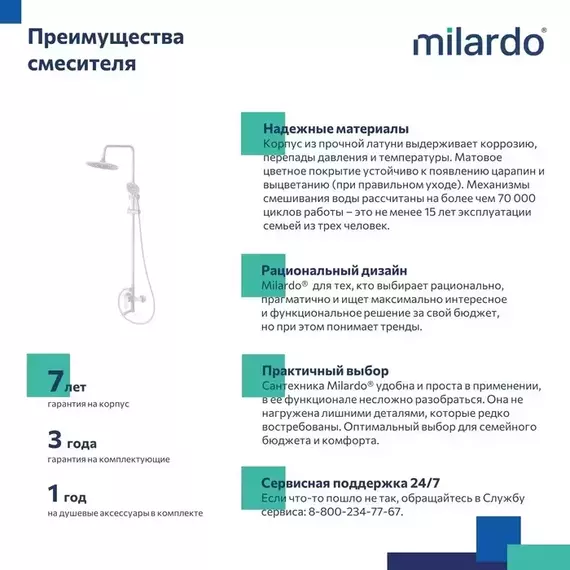 Преимущества смесителя

milardo®

Надежные материалы
Корпус из прочной латуни выдерживает коррозию, перепады давления и температуры. Матовое цветное покрытие устойчиво к появлению царапин и выцветанию (при правильном уходе). Механизмы смешивания воды рассчитаны на более чем 70 000 циклов работы – это не менее 15 лет эксплуатации семьей из трех человек.

Рациональный дизайн
Milardo® для тех, кто выбирает рационально, прагматично и ищет максимально интересное и функциональное решение за свой бюджет, но при этом понимает тренды.

Практичный выбор
Сантехника Milardo® удобна и проста в применении, в ее функционале несложно разобраться. Она не нагружена лишними деталями, которые редко востребованы. Оптимальный выбор для семейного бюджета и комфорта.

Сервисная поддержка 24/7
Если что-то пошло не так, обращайтесь в Службу сервиса: 8-800-234-77-67.

7 лет
гарантия на корпус

3 года
гарантия на комплектующие

1 год
на душевые аксессуары в комплекте