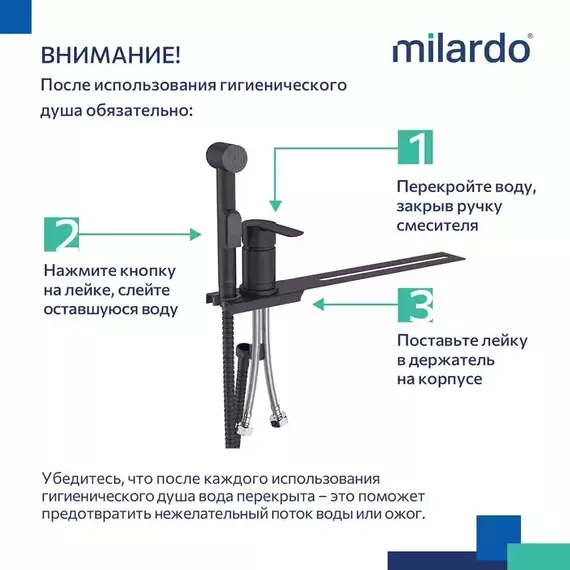 ВНИМАНИЕ!

milardo®

После использования гигиенического душа обязательно:

1

Перекройте воду, закрыв ручку смесителя

2

Нажмите кнопку на лейке, слейте оставшуюся воду

3

Поставьте лейку в держатель на корпусе

Убедитесь, что после каждого использования гигиенического душа вода перекрыта – это поможет предотвратить нежелательный поток воды или ожог.