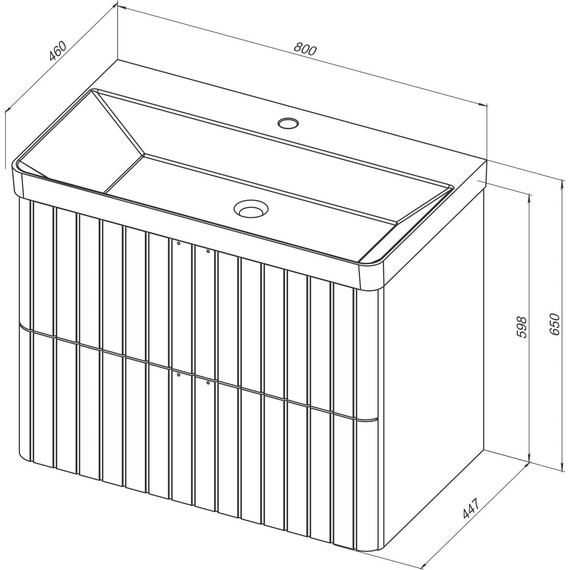 460
800
598
650
447