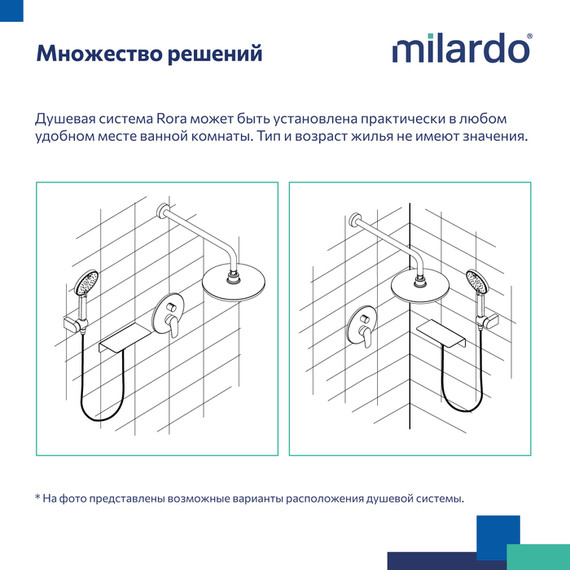 Множество решений

milardo®

Душевая система Rora может быть установлена практически в любом удобном месте ванной комнаты. Тип и возраст жилья не имеют значения.

* На фото представлены возможные варианты расположения душевой системы.