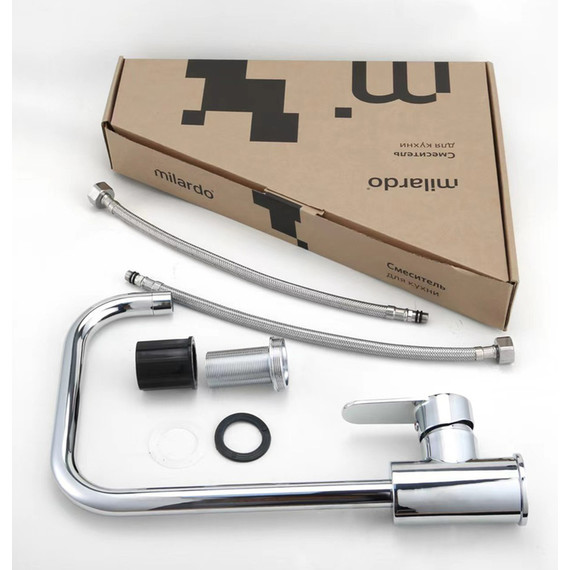 m.

Смеситель
для кухни

milardo

milardo

Смеситель
для кухни