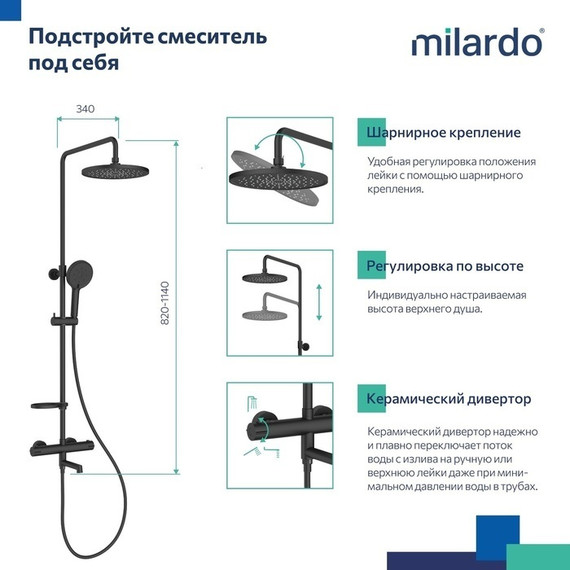 Подстройте смеситель под себя

milardo®

340

820-1140

Шарнирное крепление

Удобная регулировка положения лейки с помощью шарнирного крепления.

Регулировка по высоте

Индивидуально настраиваемая высота верхнего душа.

Керамический дивертор

Керамический дивертор надежно и плавно переключает поток воды с излива на ручную или верхнюю лейки даже при минимальном давлении воды в трубах.