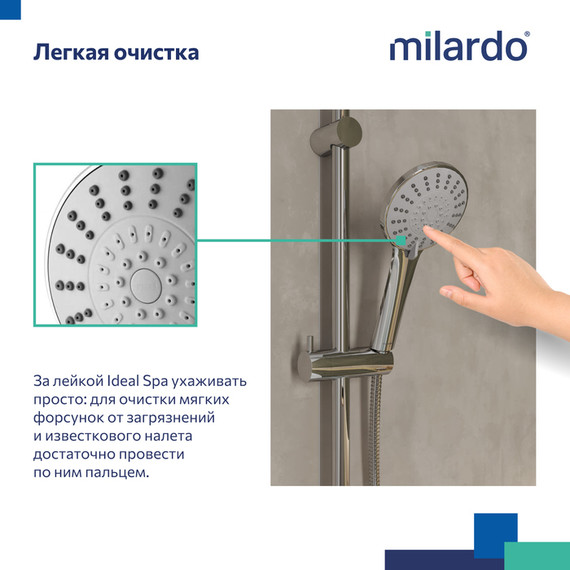 Легкая очистка

milardo®

За лейкой Ideal Spa ухаживать просто: для очистки мягких форсунок от загрязнений и известкового налета достаточно провести по ним пальцем.