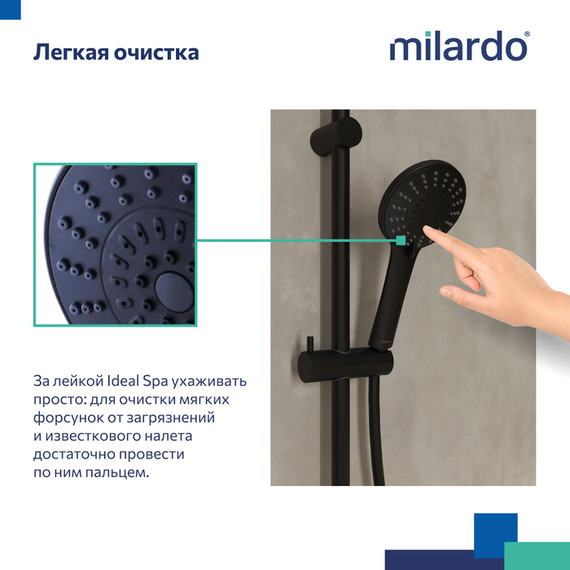 Легкая очистка

milardo®

За лейкой Ideal Spa ухаживать просто: для очистки мягких форсунок от загрязнений и известкового налета достаточно провести по ним пальцем.