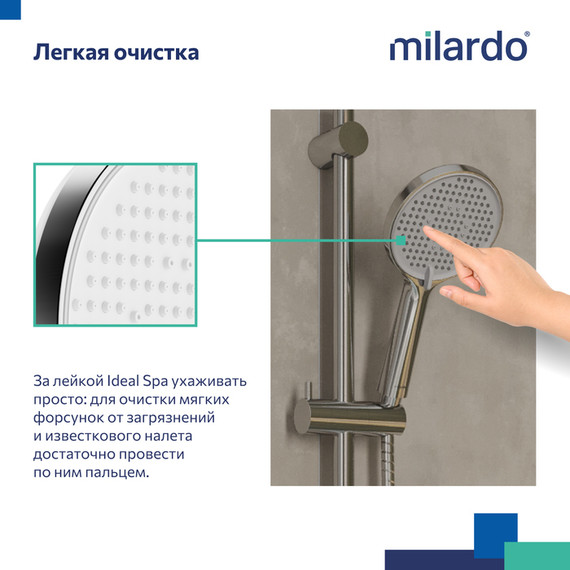 Легкая очистка

milardo®

За лейкой Ideal Spa ухаживать просто: для очистки мягких форсунок от загрязнений и известкового налета достаточно провести по ним пальцем.