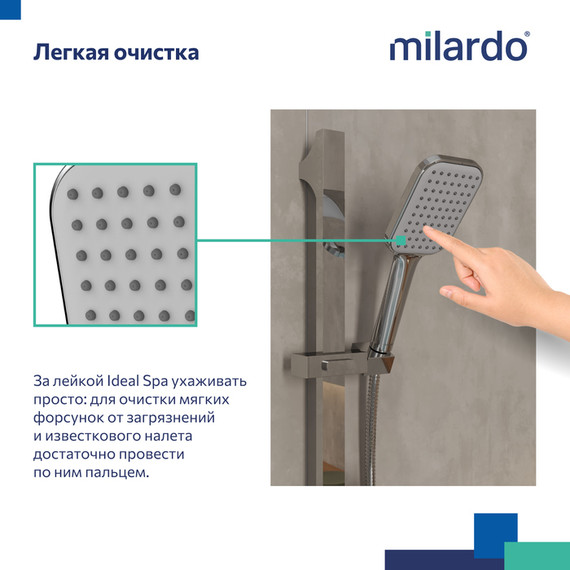 Легкая очистка

milardo®

За лейкой Ideal Spa ухаживать просто: для очистки мягких форсунок от загрязнений и известкового налета достаточно провести по ним пальцем.