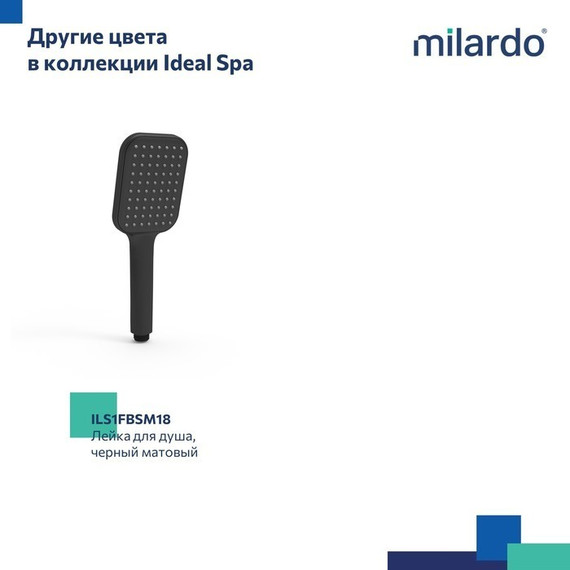 Другие цвета
в коллекции Ideal Spa

milardo®

ILS1FBSM18
Лейка для душа,
черный матовый