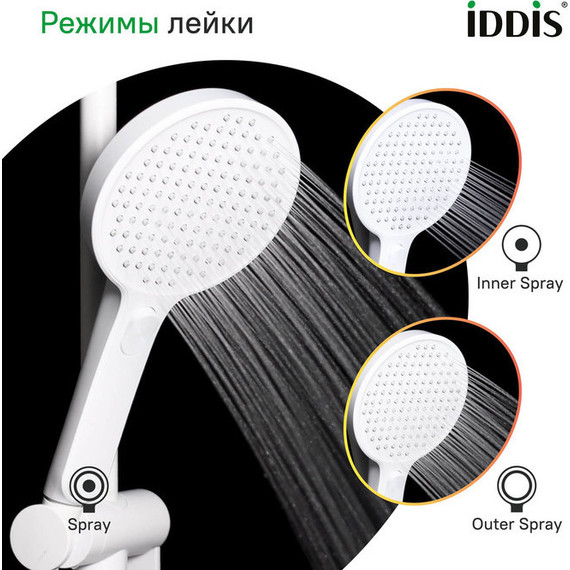 Режимы лейки

iDDiS®

Inner Spray

Spray

Outer Spray