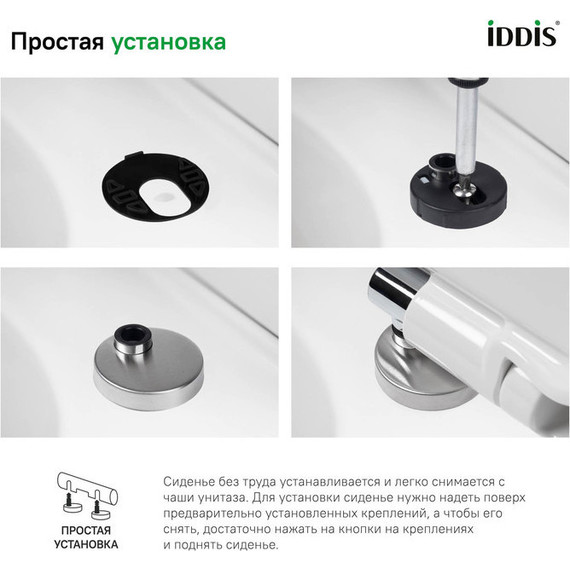 Простая установка

iDDiS®

ПРОСТАЯ УСТАНОВКА

Сиденье без труда устанавливается и легко снимается с чаши унитаза. Для установки сиденье нужно надеть поверх предварительно установленных креплений, а чтобы его снять, достаточно нажать на кнопки на креплениях и поднять сиденье.