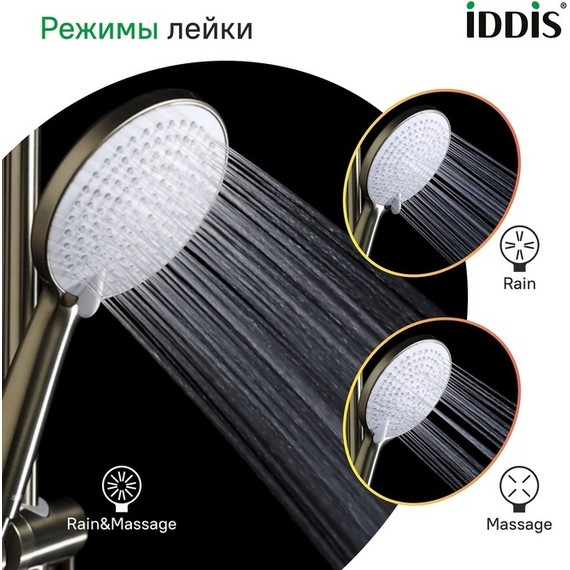 Режимы лейки

iDDiS

Rain

Rain&Massage

Massage