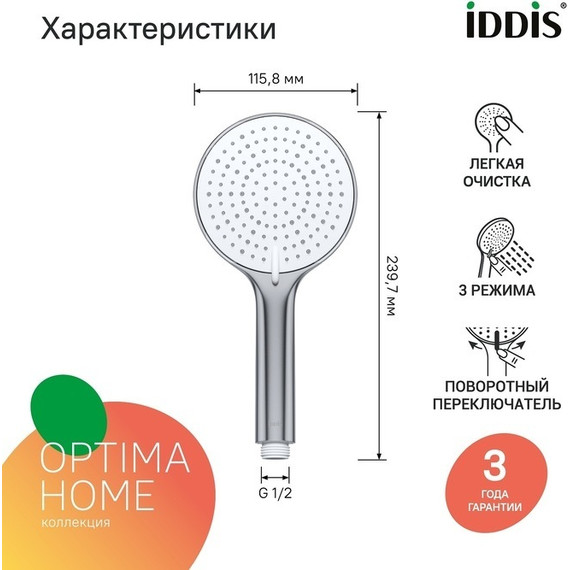 Характеристики

iDDiS

115,8 мм

239,7 мм

G 1/2

ЛЕГКАЯ ОЧИСТКА

3 РЕЖИМА

ПОВОРОТНЫЙ ПЕРЕКЛЮЧАТЕЛЬ

3 ГОДА ГАРАНТИИ

OPTIMA HOME
коллекция