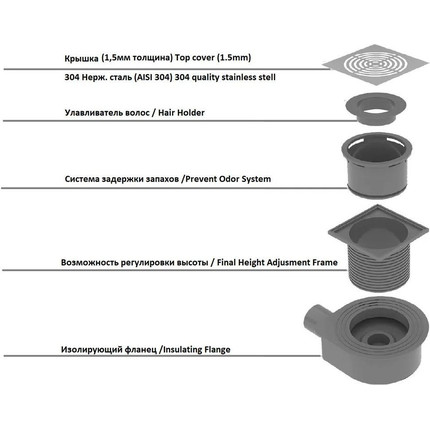 Крышка (1,5мм толщина) Top cover (1.5mm)

304 Нерж. сталь (AISI 304) 304 quality stainless stell

Улавливатель волос / Hair Holder

Система задержки запахов /Prevent Odor System

Возможность регулировки высоты / Final Height Adjusment Frame

Изолирующий фланец /Insulating Flange