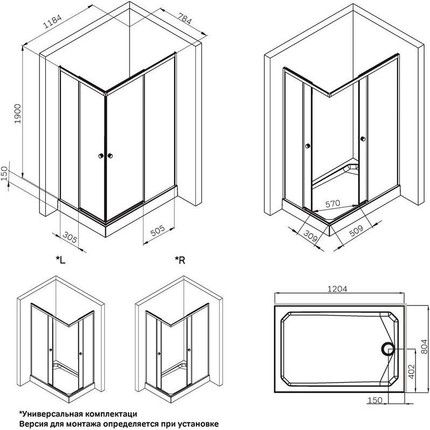 1184
784
1900
150
305
505
570
309
509
*L
*R
1204
804
402
150
*Универсальная комплектаци
Версия для монтажа определяется при установке