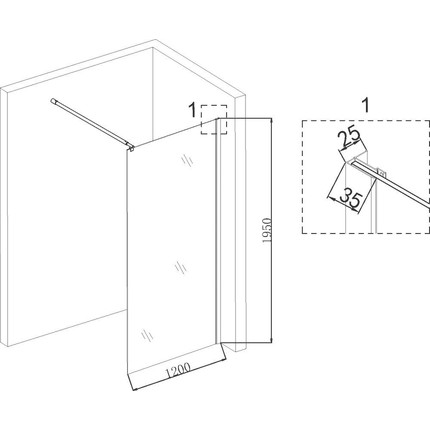 1
1950
1200
1
25
35