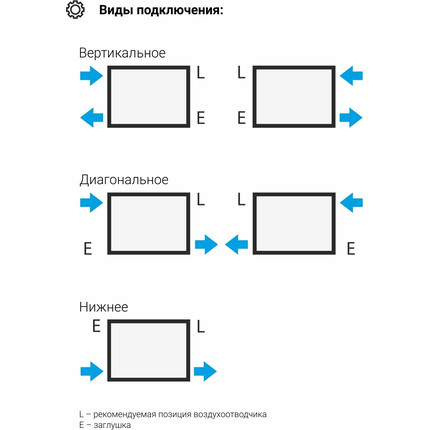 Виды подключения:

Вертикальное

L

E

L

E

Диагональное

L

E

L

E

Нижнее

E

L

L – рекомендуемая позиция воздухоотводчика
E – заглушка