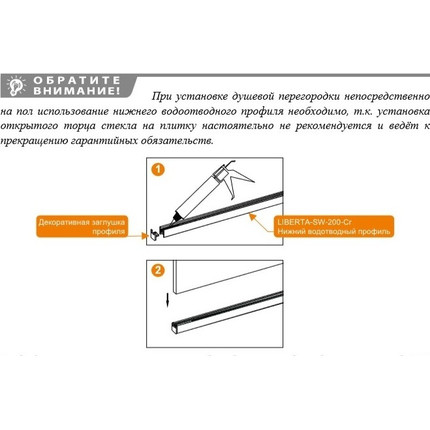 ОБРАТИТЕ ВНИМАНИЕ!

При установке душевой перегородки непосредственно на пол использование нижнего водоотводного профиля необходимо, т.к. установка открытого торца стекла на плитку настоятельно не рекомендуется и ведёт к прекращению гарантийных обязательств.

1

Декоративная заглушка профиля

LIBERTA-SW-200-Cr
Нижний водотводный профиль

2