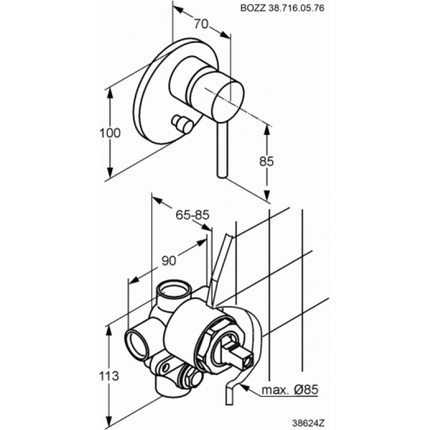 BOZZ 38.716.05.76

70

100

85

65-85

90

113

max. Ø85

38624Z