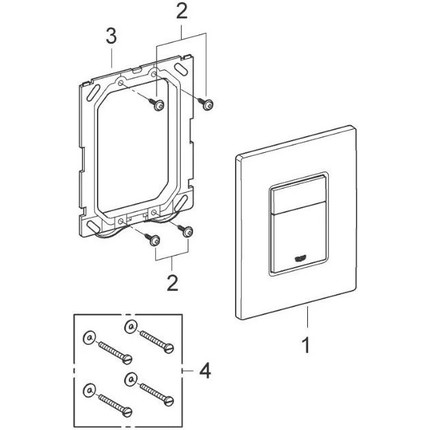 2
3
2
1
4