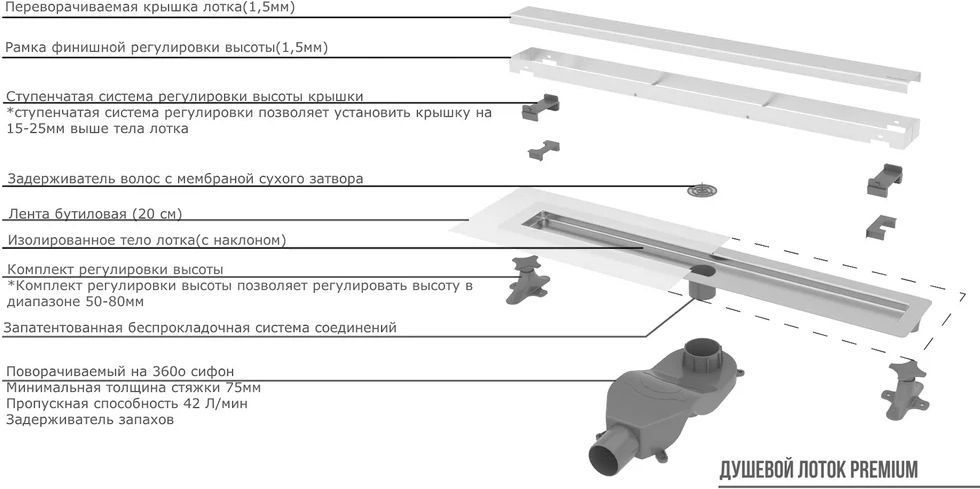 Переворачиваемая крышка лотка(1,5мм)

Рамка финишной регулировки высоты(1,5мм)

Ступенчатая система регулировки высоты крышки
*ступенчатая система регулировки позволяет установить крышку на 15-25мм выше тела лотка

Задерживатель волос с мембраной сухого затвора

Лента бутиловая (20 см)

Изолированное тело лотка(с наклоном)

Комплект регулировки высоты
*Комплект регулировки высоты позволяет регулировать высоту в диапазоне 50-80мм

Запатентованная беспрокладочная система соединений

Поворачиваемый на 360о сифон
Минимальная толщина стяжки 75мм
Пропускная способность 42 Л/мин
Задерживатель запахов

ДУШЕВОЙ ЛОТОК PREMIUM