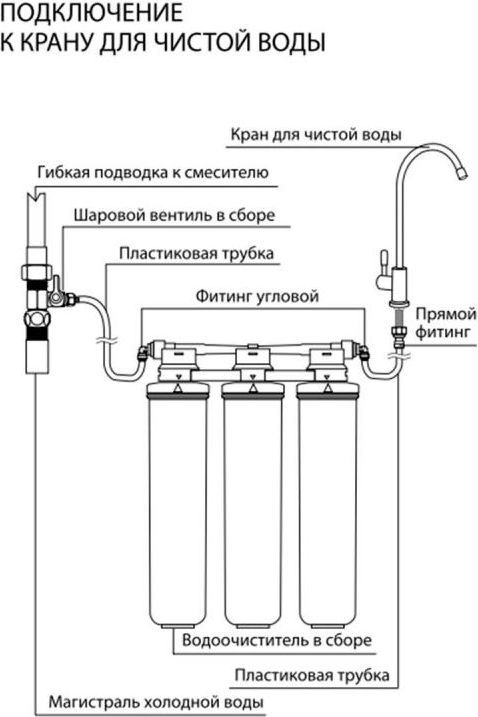 ПОДКЛЮЧЕНИЕ
К КРАНУ ДЛЯ ЧИСТОЙ ВОДЫ

Кран для чистой воды

Гибкая подводка к смесителю

Шаровой вентиль в сборе

Пластиковая трубка

Фитинг угловой

Прямой фитинг

Водоочиститель в сборе

Пластиковая трубка

Магистраль холодной воды